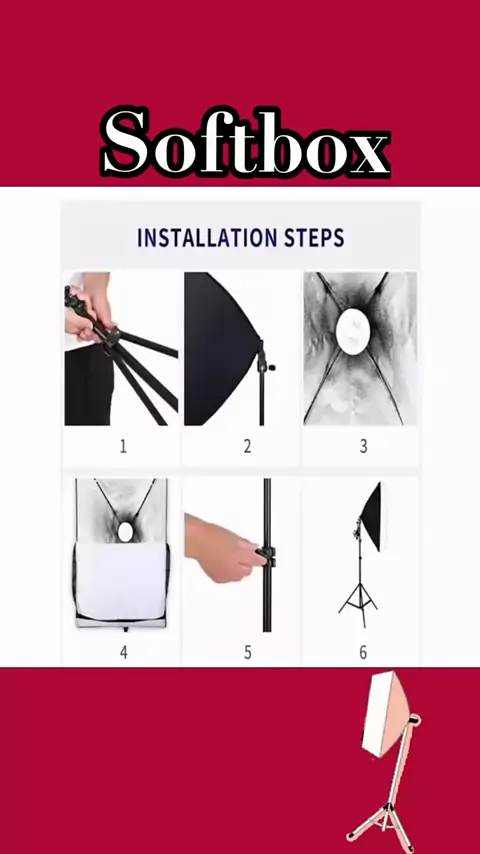 Softbox

INSTALLATION STEPS

1

2

3

4

5

6