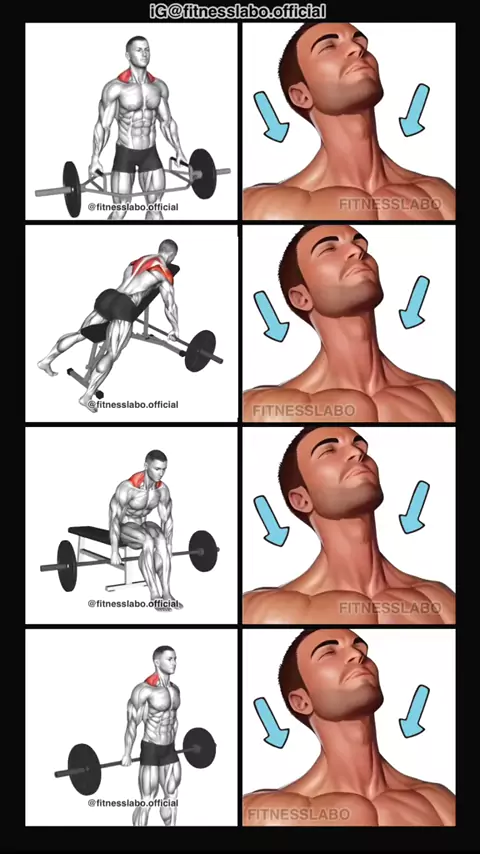 iG@fitnesslabo.official

@fitnesslabo.official

FITNESSLABO

@fitnesslabo.official

FITNESSLABO

@fitnesslabo.official

FITNESSLABO

@fitnesslabo.official

FITNESSLABO