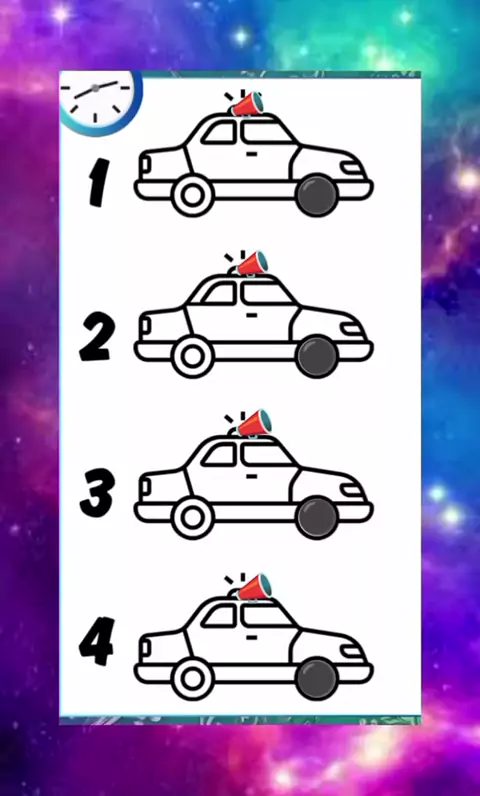 1

2

3

4