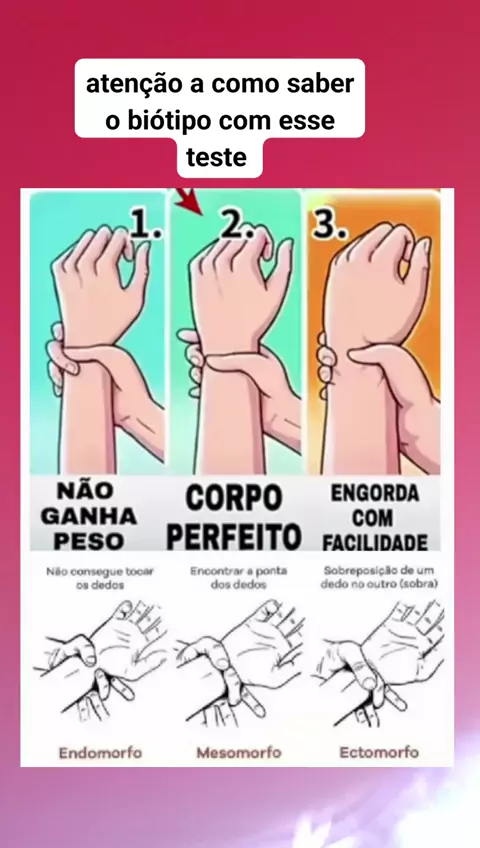 atenção a como saber o biótipo com esse teste

1.

2.

3.

NÃO GANHA PESO

CORPO PERFEITO

ENGORDA COM FACILIDADE

Não consegue tocar os dedos

Encontrar a ponta dos dedos

Sobreposição de um dedo no outro (sobra)

Endomorfo

Mesomorfo

Ectomorfo