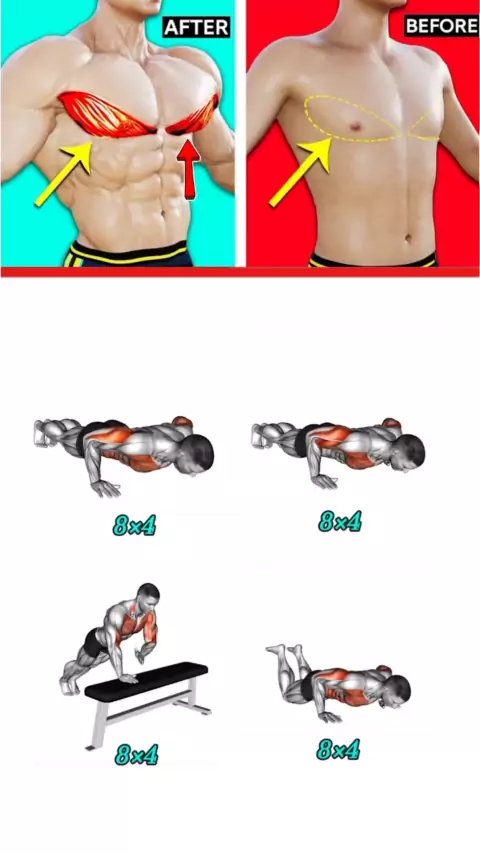 AFTER

BEFORE

8×4

8×4

8×4

8×4