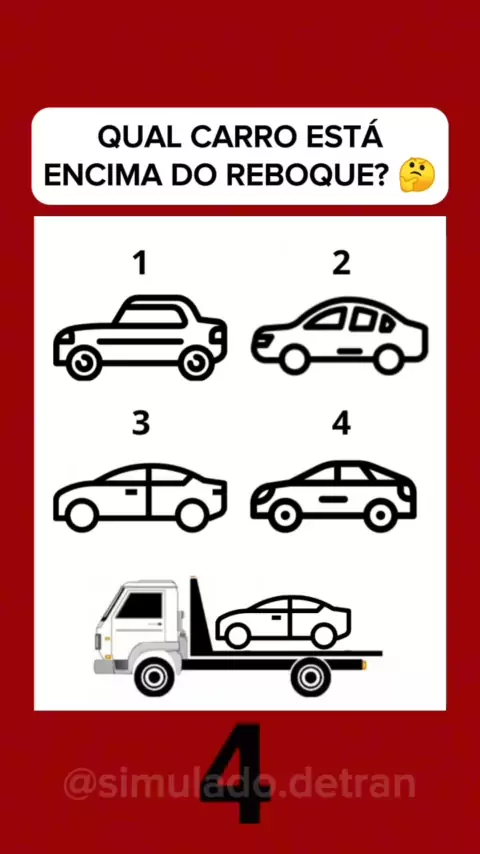 QUAL CARRO ESTÁ ENCIMA DO REBOQUE? 🤔

1

2

3

4

4

@simulado.detran