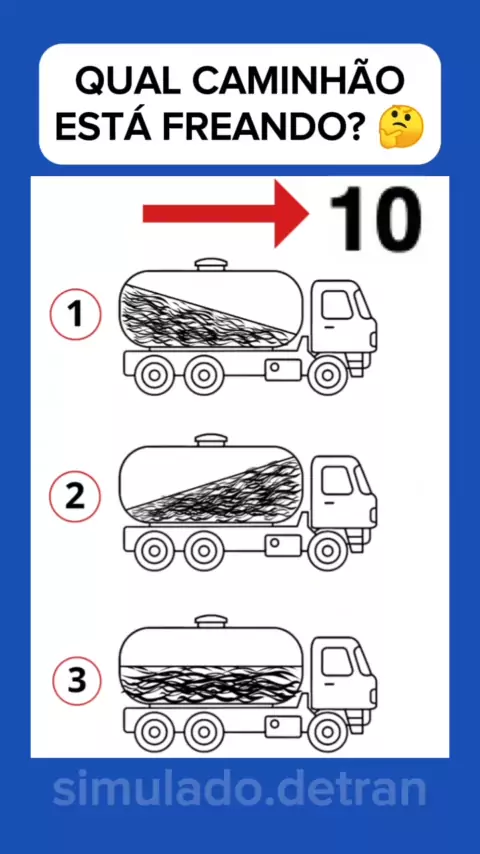 QUAL CAMINHÃO ESTÁ FREANDO? 🤔

10

1

2

3

simulado.detran