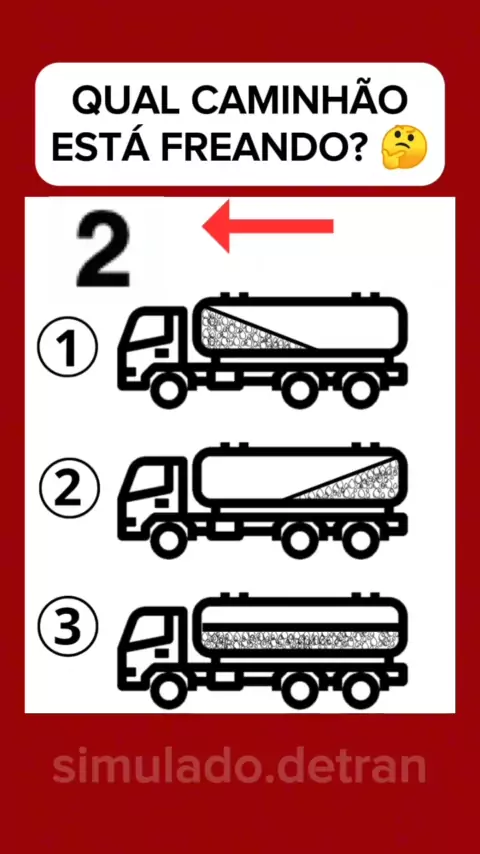 QUAL CAMINHÃO ESTÁ FREANDO? 🤔

2

①

②

③

simulado.detran